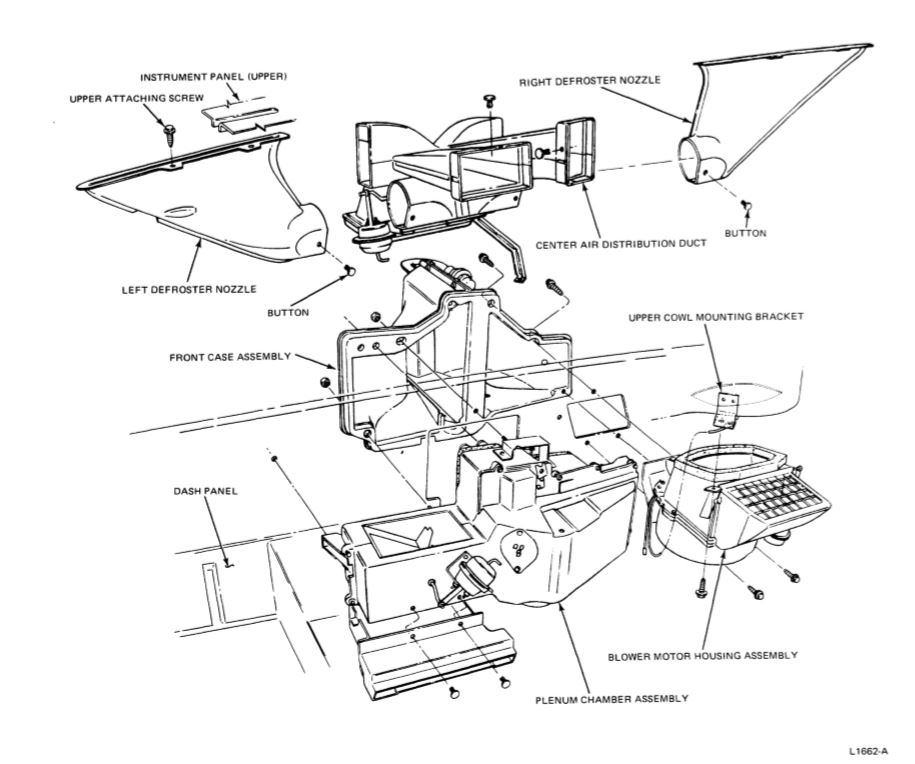 INSTRUMENT PANEL (UPPER)
UPPER ATTACHING SCREW
RIGHT DEFROSTER NOZZLE
CENTER AIR DISTRIBUTION DUCT
BUTTON
LEFT DEFROSTER NOZZLE
BUTTON
UPPER COWL MOUNTING BRACKET
FRONT CASE ASSEMBLY
DASH PANEL
BLOWER MOTOR HOUSING ASSEMBLY
PLENUM CHAMBER ASSEMBLY
L1662-A