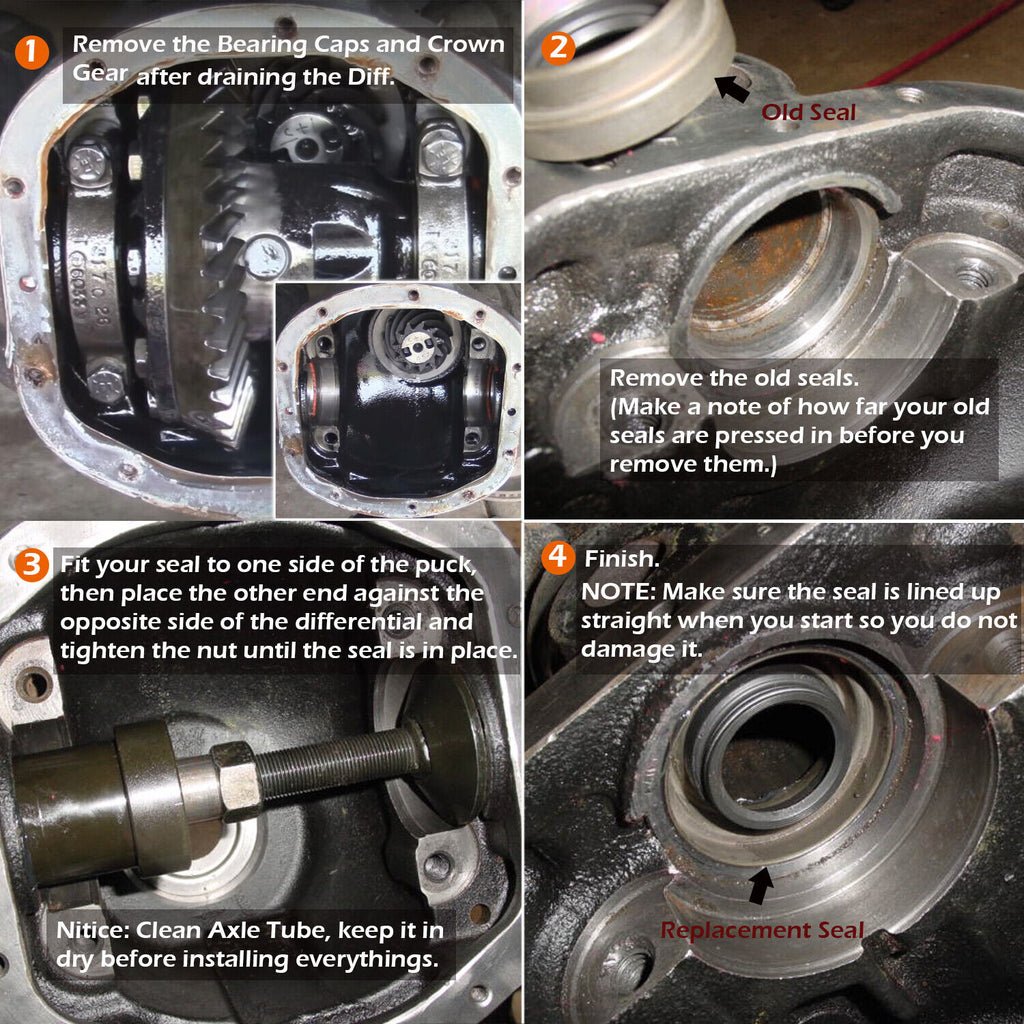 1 Remove the Bearing Caps and Crown Gear after draining the Diff.

2 Old Seal

Remove the old seals.
(Make a note of how far your old seals are pressed in before you remove them.)

3 Fit your seal to one side of the puck, then place the other end against the opposite side of the differential and tighten the nut until the seal is in place.

Nitice: Clean Axle Tube, keep it in dry before installing everythings.

4 Finish.
NOTE: Make sure the seal is lined up straight when you start so you do not damage it.

Replacement Seal