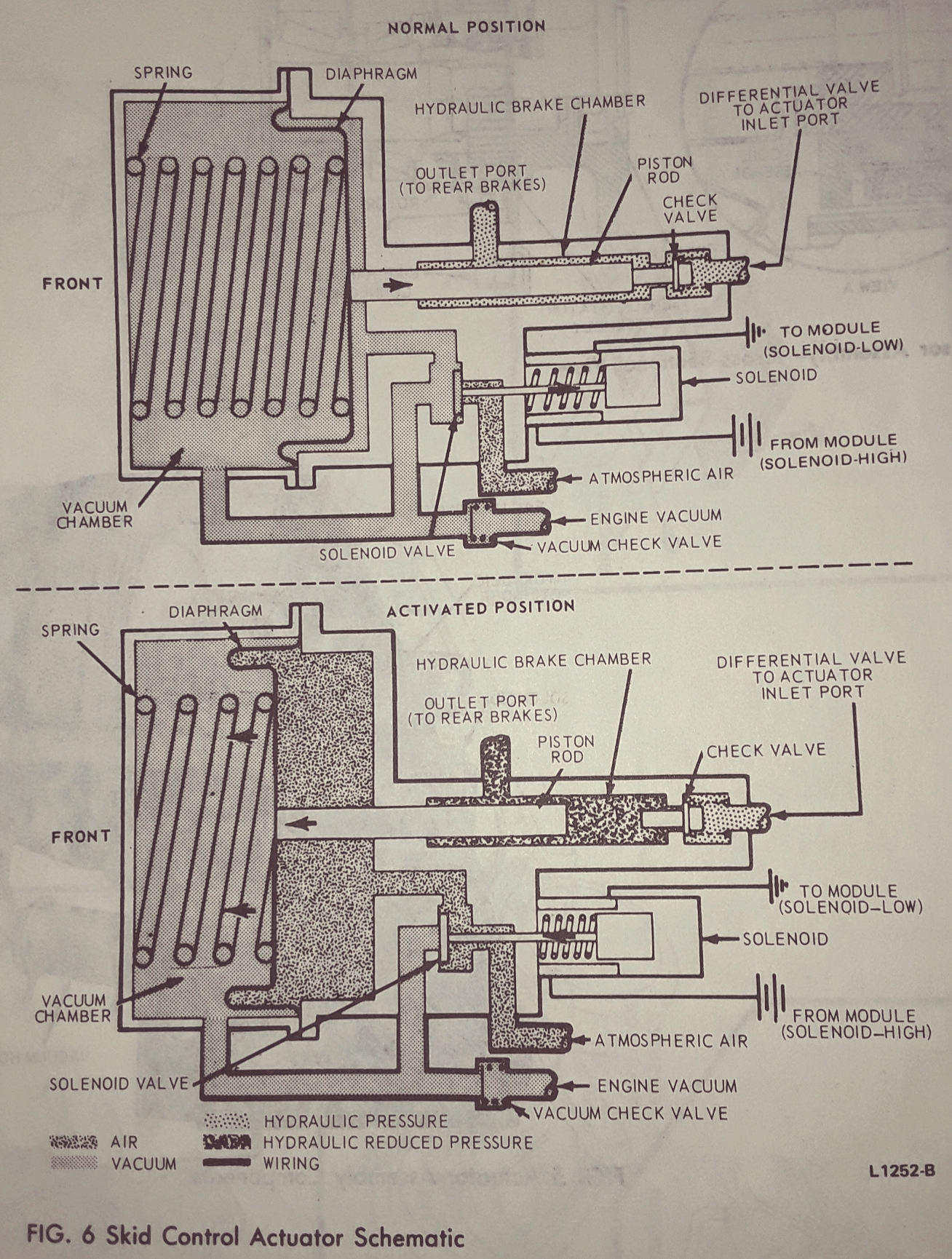 NORMAL POSITION

SPRING
DIAPHRAGM
HYDRAULIC BRAKE CHAMBER
DIFFERENTIAL VALVE TO ACTUATOR INLET PORT
OUTLET PORT (TO REAR BRAKES)
PISTON ROD
CHECK VALVE
FRONT
TO MODULE (SOLENOID-LOW)
SOLENOID
FROM MODULE (SOLENOID-HIGH)
ATMOSPHERIC AIR
VACUUM CHAMBER
ENGINE VACUUM
SOLENOID VALVE
VACUUM CHECK VALVE

ACTIVATED POSITION

DIAPHRAGM
SPRING
HYDRAULIC BRAKE CHAMBER
DIFFERENTIAL VALVE TO ACTUATOR INLET PORT
OUTLET PORT (TO REAR BRAKES)
PISTON ROD
CHECK VALVE
FRONT
TO MODULE (SOLENOID–LOW)
SOLENOID
VACUUM CHAMBER
FROM MODULE (SOLENOID–HIGH)
ATMOSPHERIC AIR
SOLENOID VALVE
ENGINE VACUUM
VACUUM CHECK VALVE

HYDRAULIC PRESSURE
AIR
HYDRAULIC REDUCED PRESSURE
VACUUM
WIRING

L1252-B

FIG. 6 Skid Control Actuator Schematic